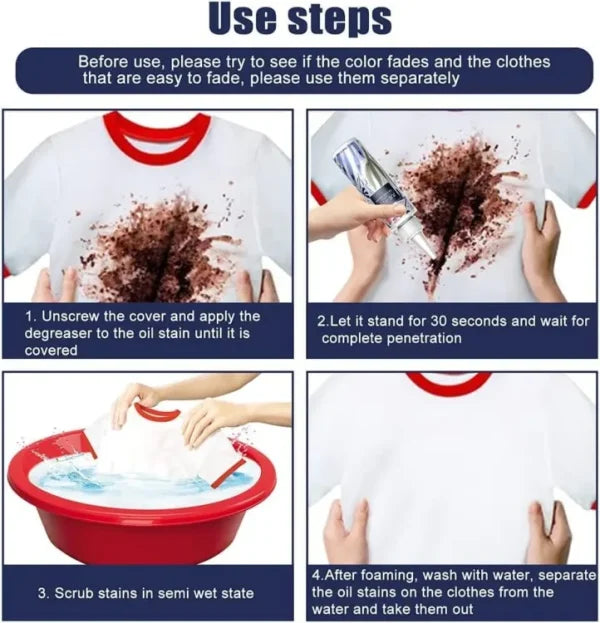 Use steps

Before use, please try to see if the color fades and the clothes that are easy to fade, please use them separately

1. Unscrew the cover and apply the degreaser to the oil stain until it is covered

2.Let it stand for 30 seconds and wait for complete penetration

3. Scrub stains in semi wet state

4.After foaming, wash with water, separate the oil stains on the clothes from the water and take them out