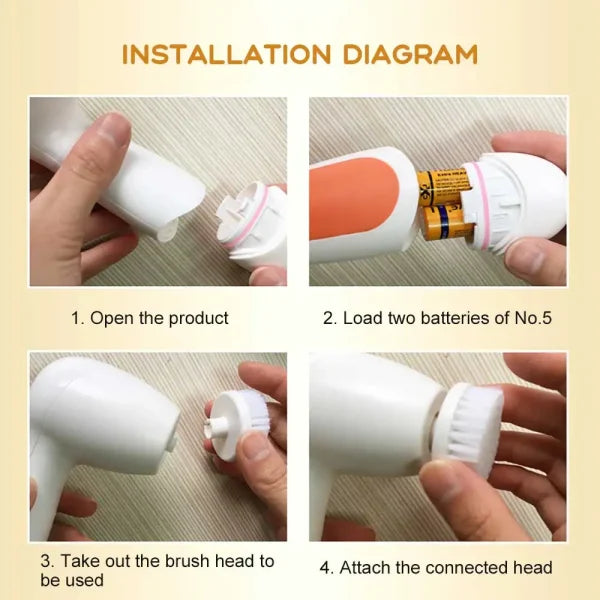 INSTALLATION DIAGRAM

1. Open the product

2. Load two batteries of No.5

3. Take out the brush head to be used

4. Attach the connected head