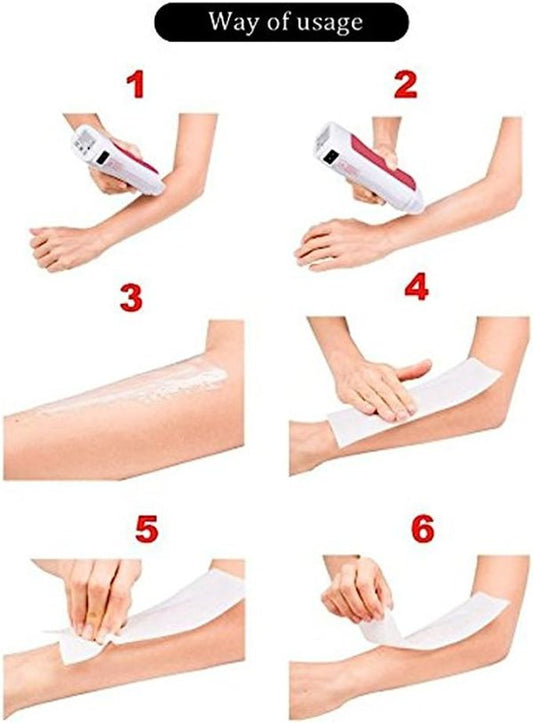 Way of usage

1

2

3

4

5

6