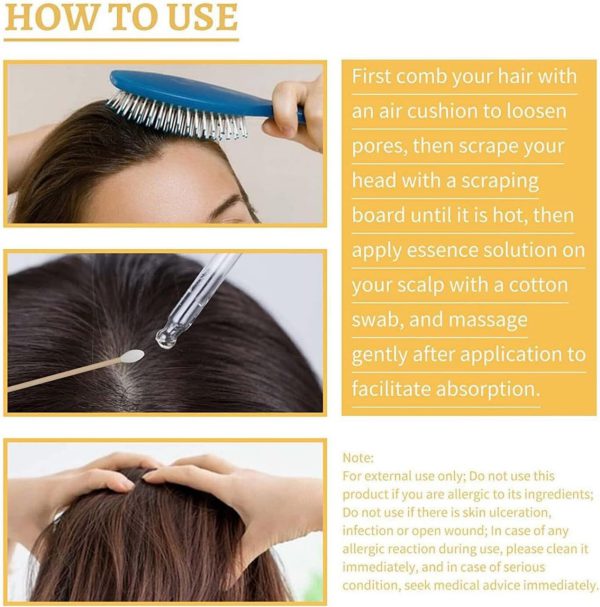 HOW TO USE

First comb your hair with an air cushion to loosen pores, then scrape your head with a scraping board until it is hot, then apply essence solution on your scalp with a cotton swab, and massage gently after application to facilitate absorption.

Note:
For external use only; Do not use this product if you are allergic to its ingredients; Do not use if there is skin ulceration, infection or open wound; In case of any allergic reaction during use, please clean it immediately, and in case of serious condition, seek medical advice immediately.