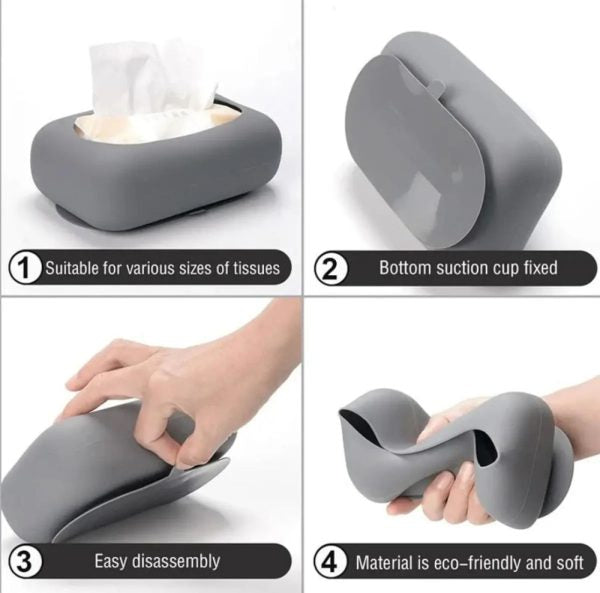 1 Suitable for various sizes of tissues

2 Bottom suction cup fixed

3 Easy disassembly

4 Material is eco-friendly and soft