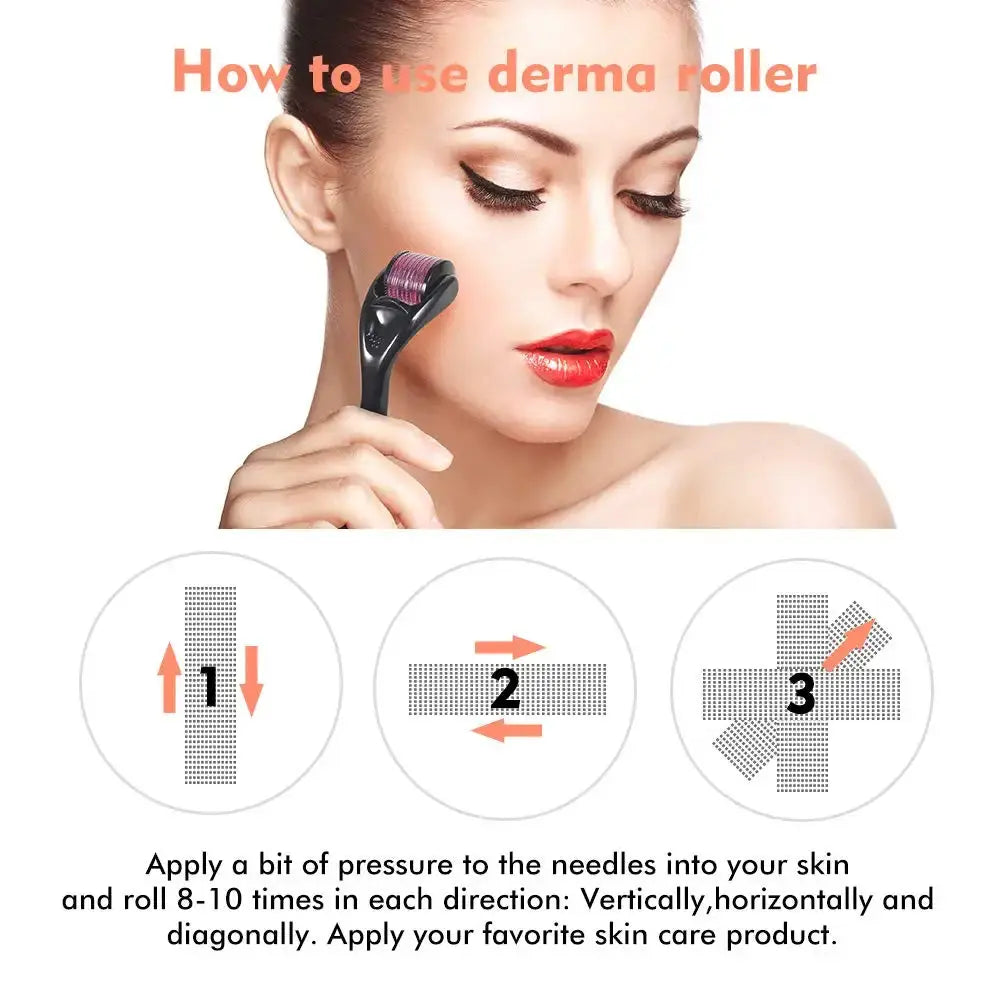 How to use derma roller

1

2

3

Apply a bit of pressure to the needles into your skin and roll 8-10 times in each direction: Vertically,horizontally and diagonally. Apply your favorite skin care product.