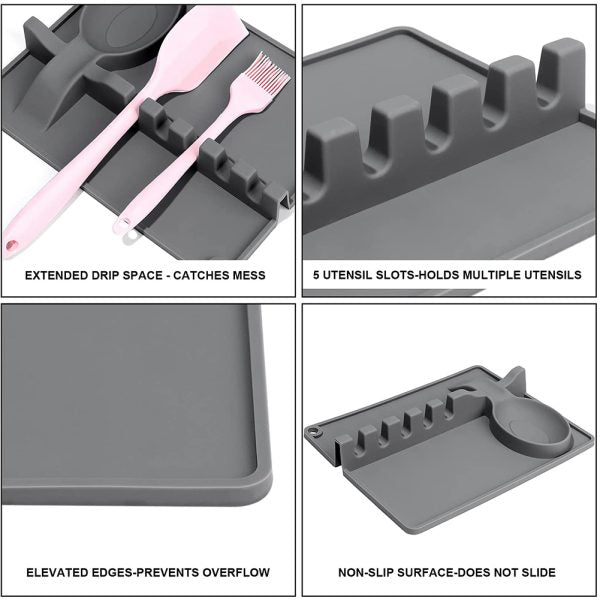 EXTENDED DRIP SPACE - CATCHES MESS

5 UTENSIL SLOTS-HOLDS MULTIPLE UTENSILS

ELEVATED EDGES-PREVENTS OVERFLOW

NON-SLIP SURFACE-DOES NOT SLIDE