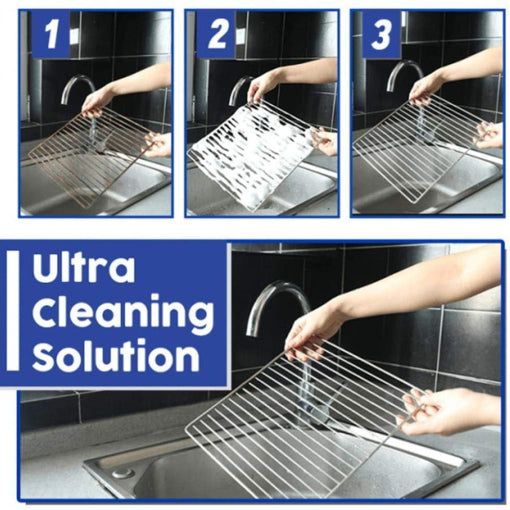 1

2

3

Ultra Cleaning Solution