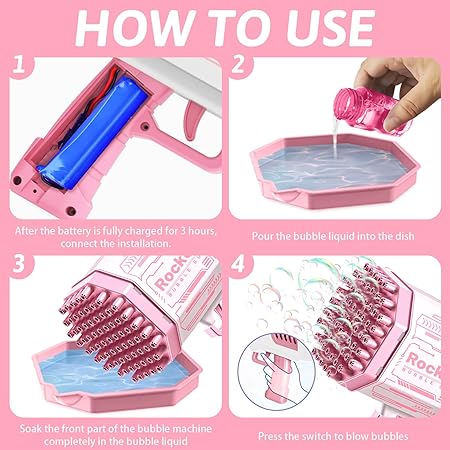 HOW TO USE

1

After the battery is fully charged for 3 hours, connect the installation.

2

Pour the bubble liquid into the dish

3

Rock
BUBBLE

Soak the front part of the bubble machine completely in the bubble liquid

4

Rock
BUBBLE

Press the switch to blow bubbles