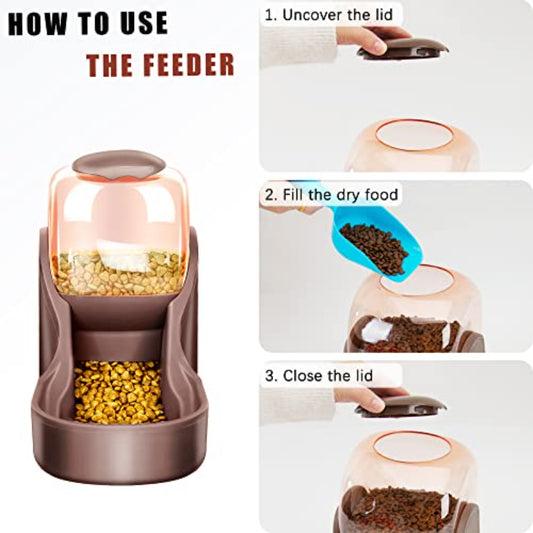 HOW TO USE
THE FEEDER

1. Uncover the lid

2. Fill the dry food

3. Close the lid